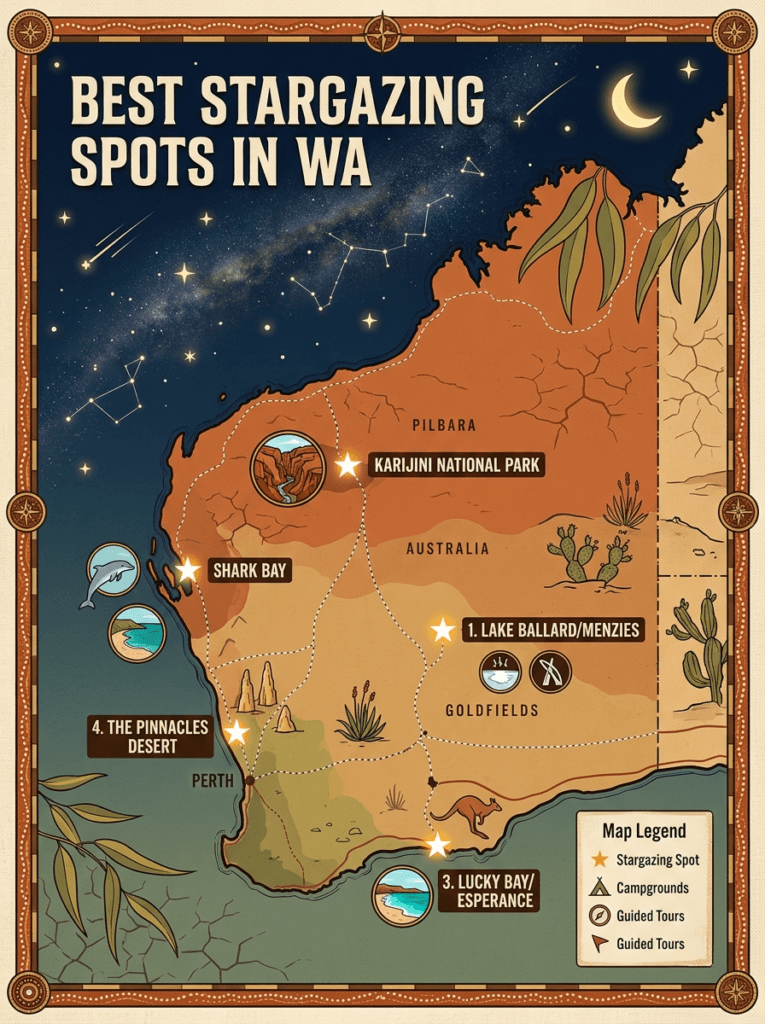 BEST STARGAZING SPOTS IN WA

PILBARA

KARIJINI NATIONAL PARK

AUSTRALIA

SHARK BAY

1. LAKE BALLARD/MENZIES

GOLDFIELDS

4. THE PINNACLES DESERT

PERTH

3. LUCKY BAY/ ESPERANCE

Map Legend

Stargazing Spot

Campgrounds

Guided Tours

Guided Tours